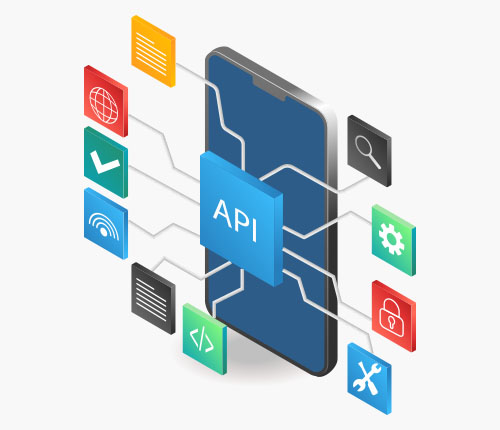 API