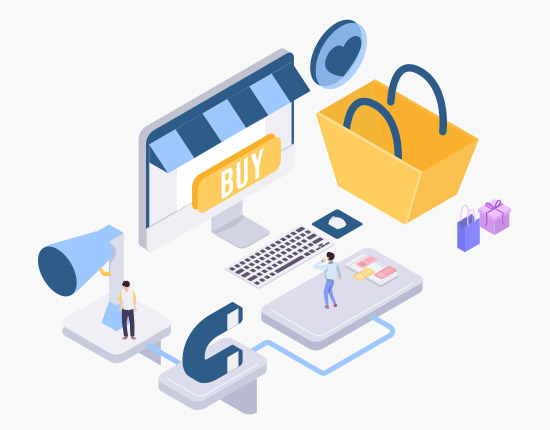 BUY