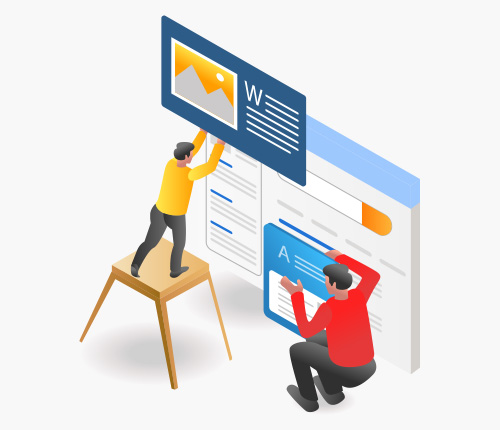 W

A